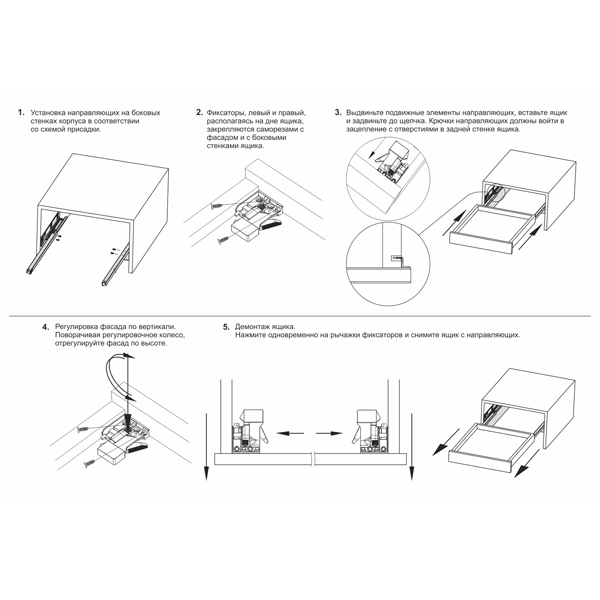 1. Установка направляющих на боковых стенках корпуса в соответствии со схемой присадки.

2. Фиксаторы, левый и правый, располагаясь на дне ящика, закрепляются саморезами с фасадом и с боковыми стенками ящика.

3. Выдвиньте подвижные элементы направляющих, вставьте ящик и задвиньте до щелчка. Крючки направляющих должны войти в зацепление с отверстиями в задней стенке ящика.

4. Регулировка фасада по вертикали. Поворачивая регулировочное колесо, отрегулируйте фасад по высоте.

5. Демонтаж ящика. Нажмите одновременно на рычажки фиксаторов и снимите ящик с направляющих.