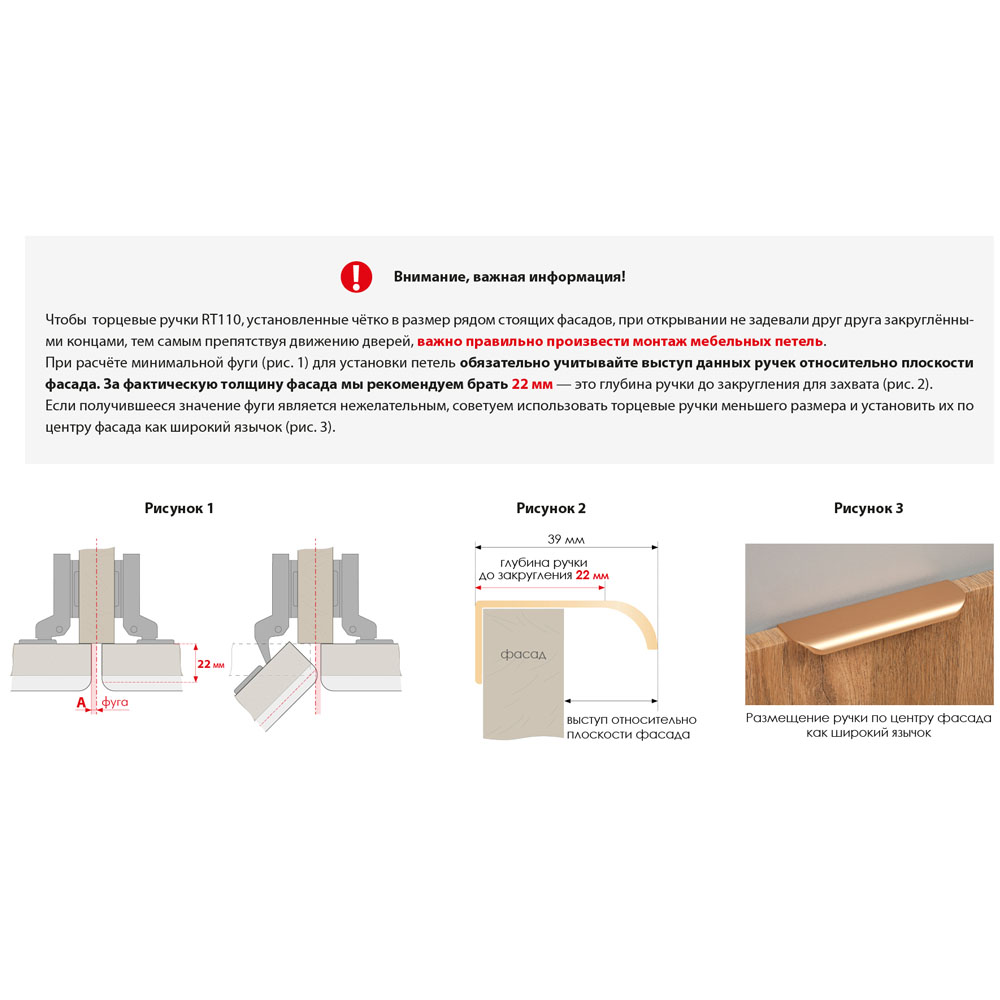 Внимание, важная информация!

Чтобы торцевые ручки RT110, установленные чётко в размер рядом стоящих фасадов, при открывании не задевали друг друга закруглёнными концами, тем самым препятствуя движению дверей, важно правильно произвести монтаж мебельных петель.
При расчёте минимальной фуги (рис. 1) для установки петель обязательно учитывайте выступ данных ручек относительно плоскости фасада. За фактическую толщину фасада мы рекомендуем брать 22 мм — это глубина ручки до закругления для захвата (рис. 2).
Если получившееся значение фуги является нежелательным, советуем использовать торцевые ручки меньшего размера и установить их по центру фасада как широкий язычок (рис. 3).

Рисунок 1

22 мм

A

фуга

Рисунок 2

39 мм

глубина ручки до закругления 22 мм

фасад

выступ относительно плоскости фасада

Рисунок 3

Размещение ручки по центру фасада как широкий язычок