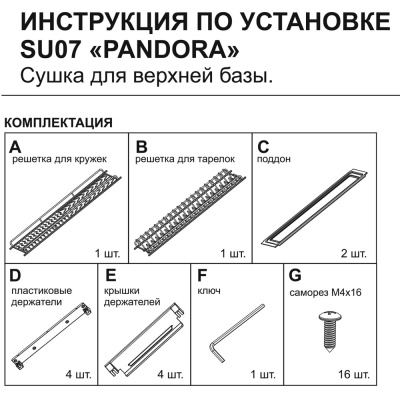 ИНСТРУКЦИЯ ПО УСТАНОВКЕ
SU07 «PANDORA»
Сушка для верхней базы.

КОМПЛЕКТАЦИЯ

A
решетка для кружек
1 шт.

B
решетка для тарелок
1 шт.

C
поддон
2 шт.

D
пластиковые держатели
4 шт.

E
крышки держателей
4 шт.

F
ключ
1 шт.

G
саморез М4х16
16 шт.